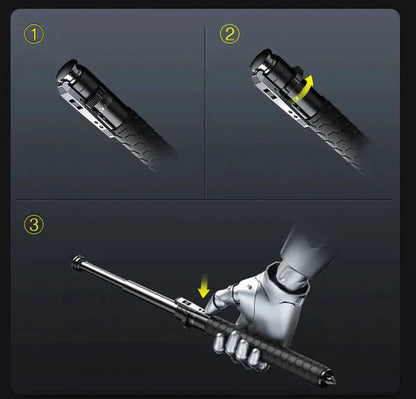 ①

②

③